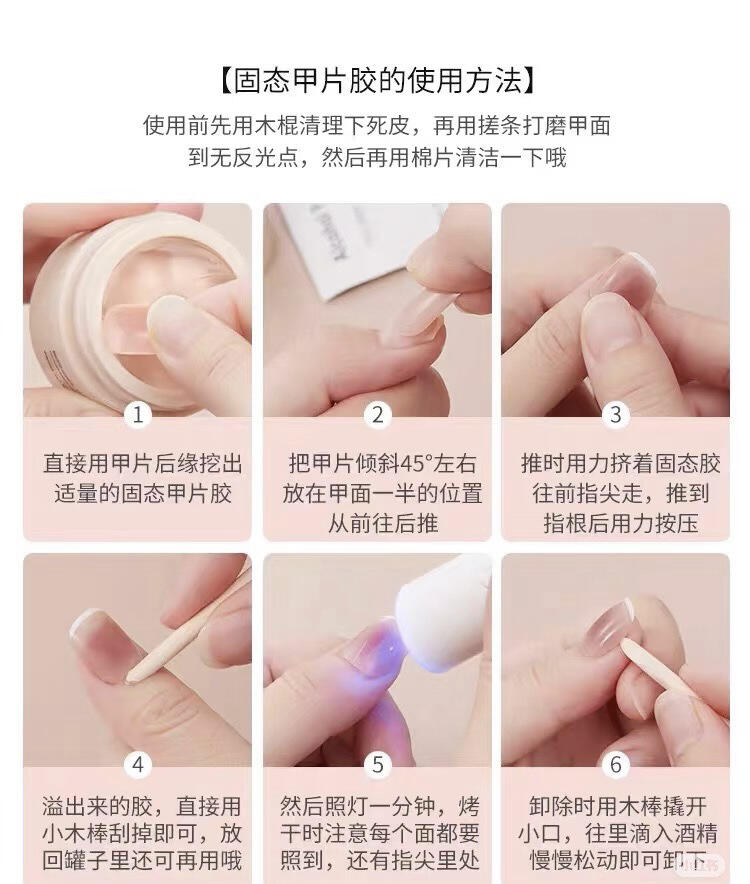 【固态甲片胶的使用方法】

使用前先用木棍清理下死皮，再用搓条打磨甲面到无反光点，然后再用棉片清洁一下哦

1
直接用甲片后缘挖出适量的固态甲片胶

2
把甲片倾斜45°左右放在甲面一半的位置从前往后推

3
推时用力挤着固态胶往前指尖走，推到指根后用力按压

4
溢出来的胶，直接用小木棒刮掉即可，放回罐子里还可再用哦

5
然后照灯一分钟，烤干时注意每个面都要照到，还有指尖里处

6
卸除时用木棒撬开小口，往里滴入酒精慢慢松动即可卸下