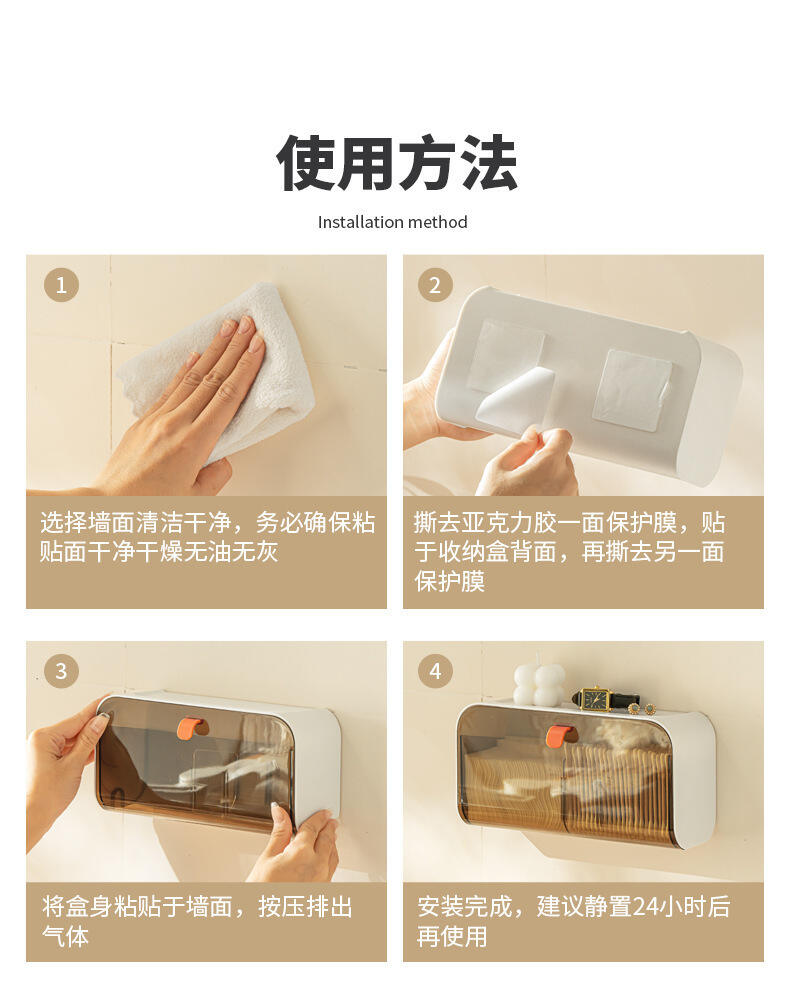 使用方法

Installation method

1

选择墙面清洁干净，务必确保粘贴面干净干燥无油无灰

2

撕去亚克力胶一面保护膜，贴于收纳盒背面，再撕去另一面保护膜

3

将盒身粘贴于墙面，按压排出气体

4

安装完成，建议静置24小时后再使用