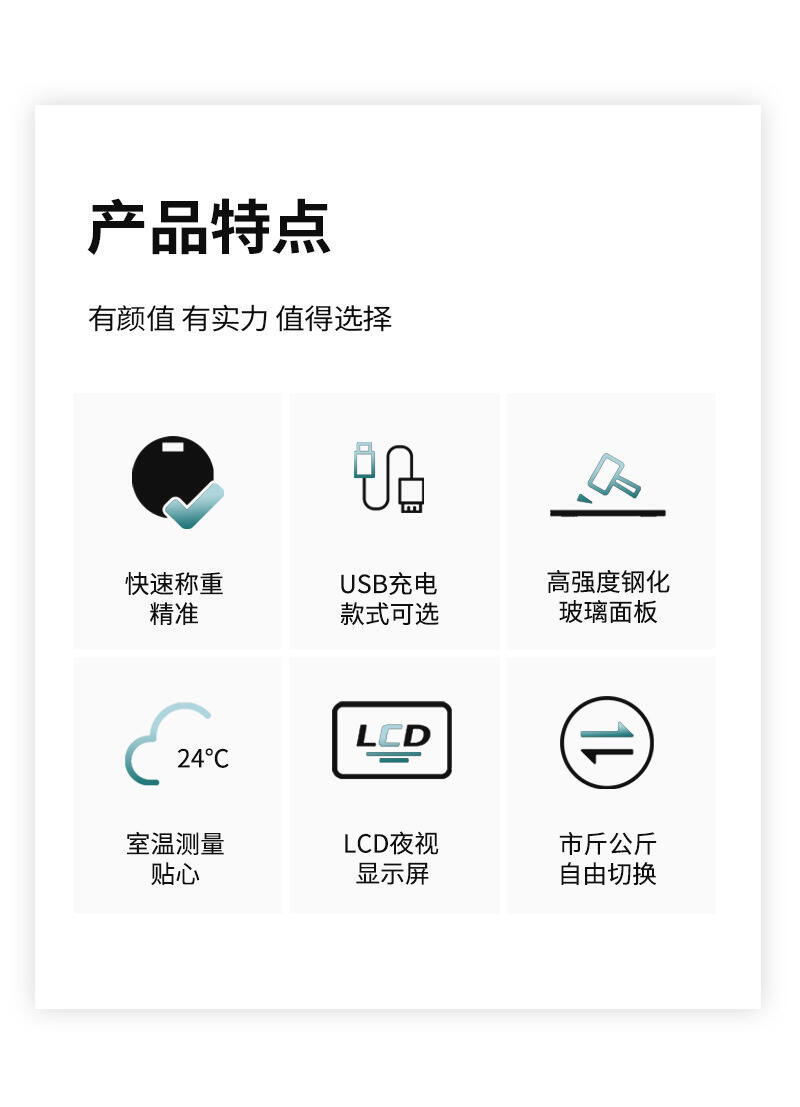 产品特点

有颜值 有实力 值得选择

快速称重
精准

USB充电
款式可选

高强度钢化
玻璃面板

24°C

室温测量
贴心

LCD

LCD夜视
显示屏

市斤公斤
自由切换