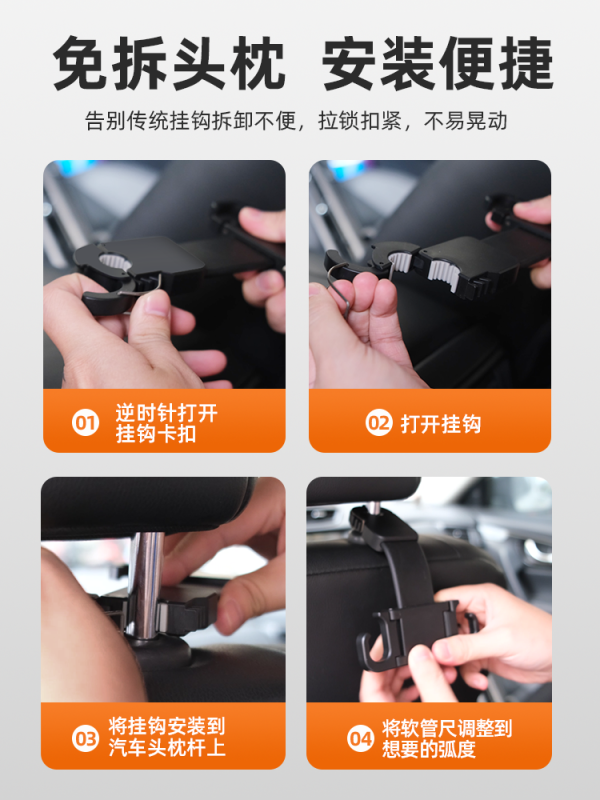 免拆头枕 安装便捷

告别传统挂钩拆卸不便，拉锁扣紧，不易晃动

01 逆时针打开挂钩卡扣

02 打开挂钩

03 将挂钩安装到汽车头枕杆上

04 将软管尺调整到想要的弧度