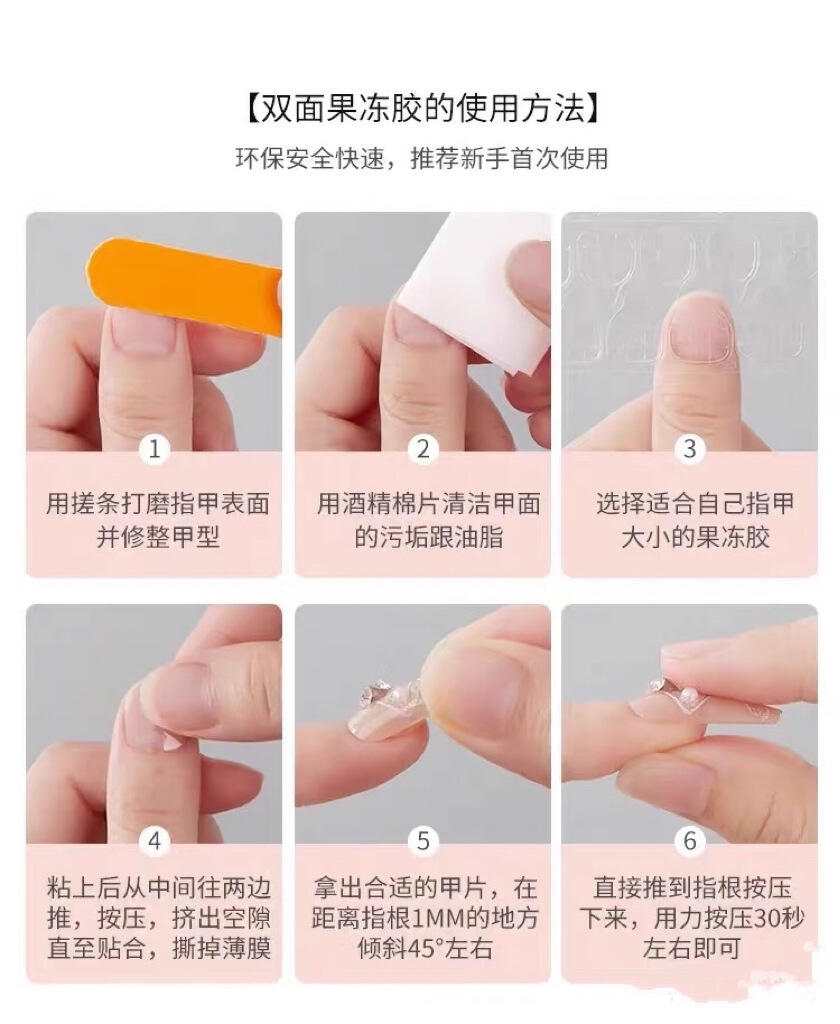 【双面果冻胶的使用方法】

环保安全快速，推荐新手首次使用

1

用搓条打磨指甲表面并修整甲型

2

用酒精棉片清洁甲面的污垢跟油脂

3

选择适合自己指甲大小的果冻胶

4

粘上后从中间往两边推，按压，挤出空隙直至贴合，撕掉薄膜

5

拿出合适的甲片，在距离指根1MM的地方倾斜45°左右

6

直接推到指根按压下来，用力按压30秒左右即可