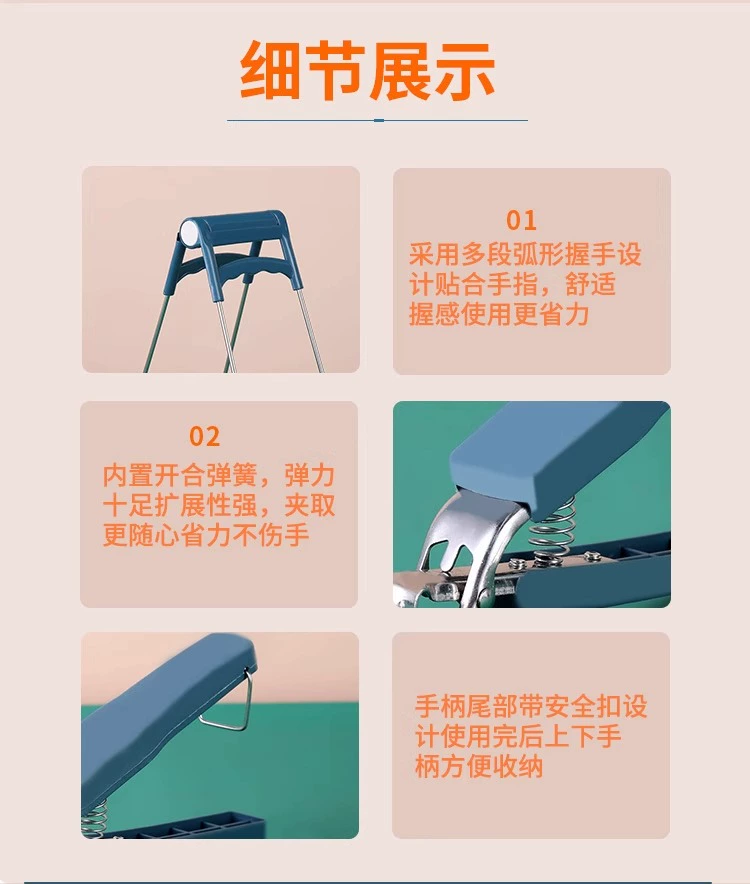 细节展示

01
采用多段弧形握手设计贴合手指，舒适握感使用更省力

02
内置开合弹簧，弹力十足扩展性强，夹取更随心省力不伤手

手柄尾部带安全扣设计使用完后上下手柄方便收纳