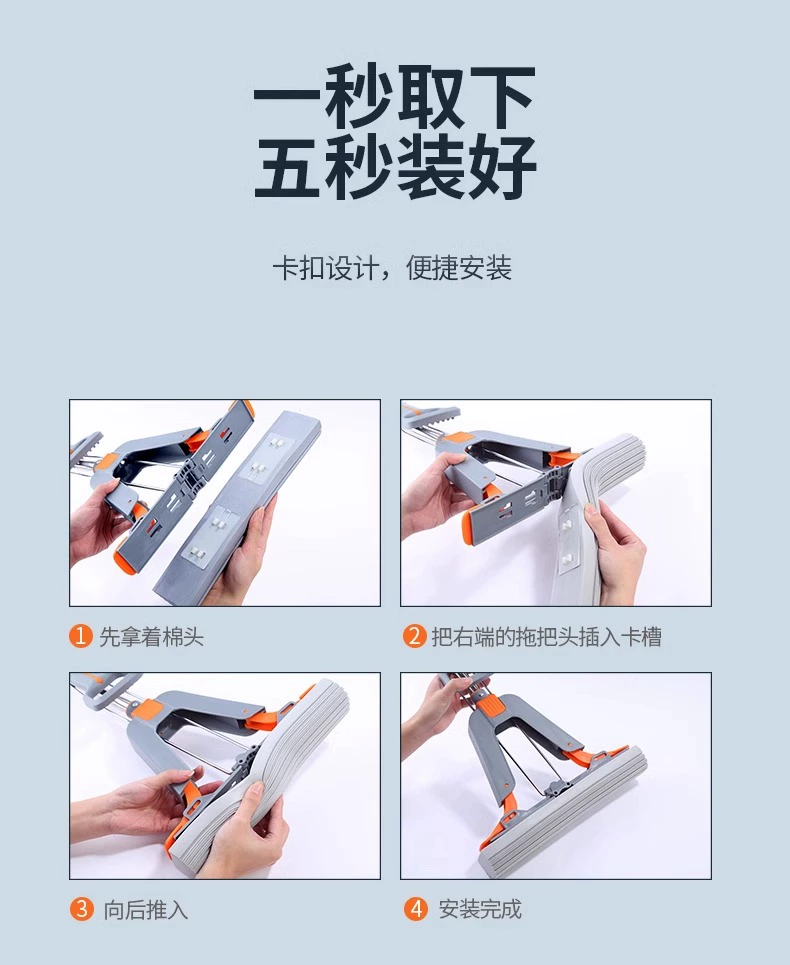 一秒取下
五秒装好

卡扣设计，便捷安装

1 先拿着棉头

2 把右端的拖把头插入卡槽

3 向后推入

4 安装完成