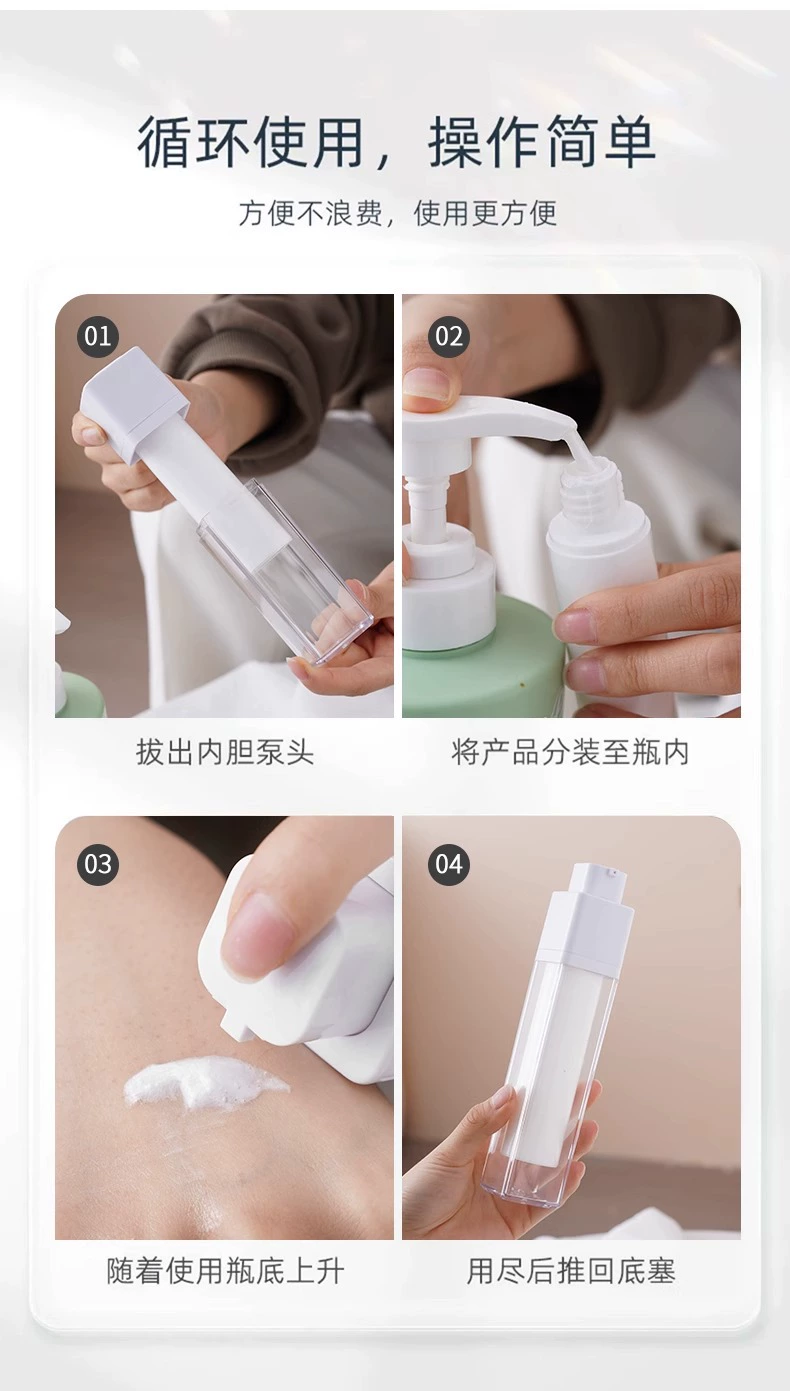 循环使用，操作简单

方便不浪费，使用更方便

01

拔出内胆泵头

02

将产品分装至瓶内

03

随着使用瓶底上升

04

用尽后推回底塞