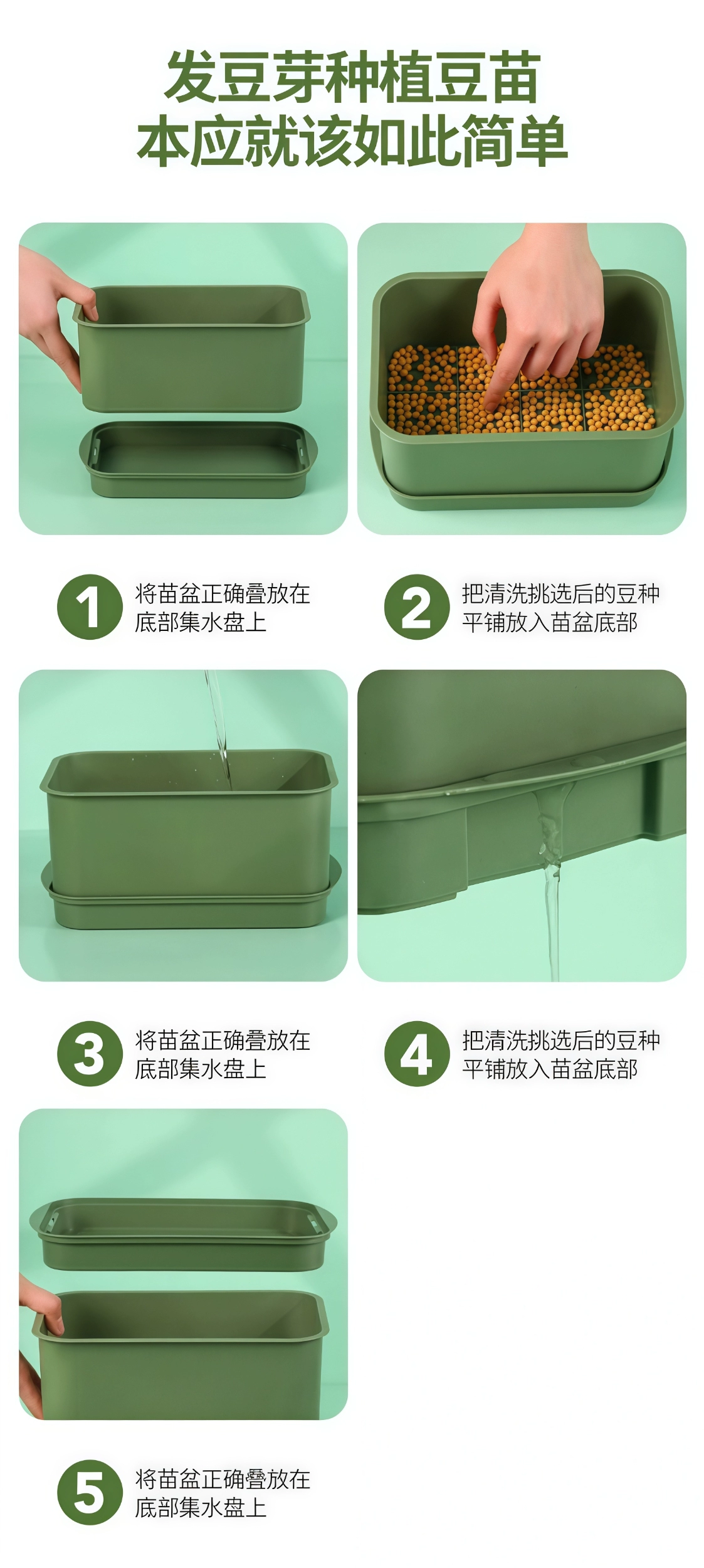 发豆芽种植豆苗
本应就该如此简单

1 将苗盆正确叠放在底部集水盘上

2 把清洗挑选后的豆种平铺放入苗盆底部

3 将苗盆正确叠放在底部集水盘上

4 把清洗挑选后的豆种平铺放入苗盆底部

5 将苗盆正确叠放在底部集水盘上