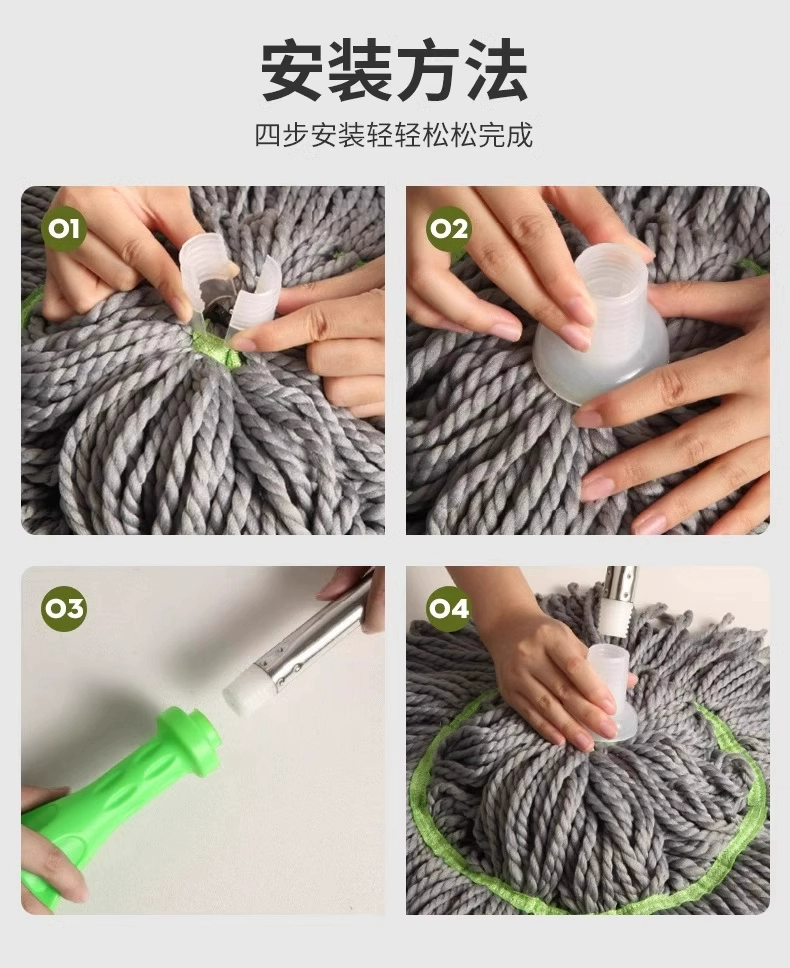 安装方法

四步安装轻轻松松完成

01

02

03

04