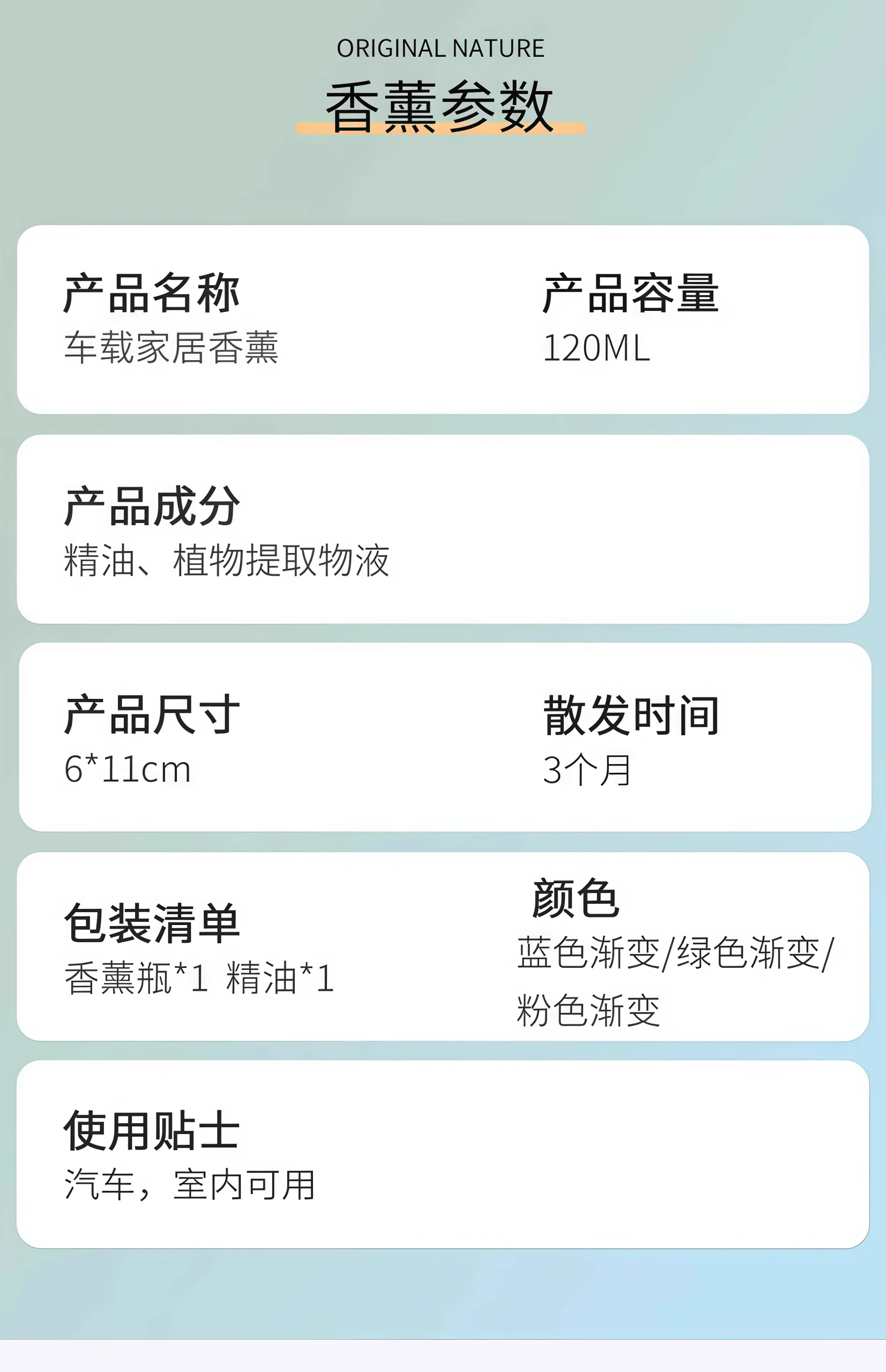 ORIGINAL NATURE

香薰参数

产品名称
车载家居香薰

产品容量
120ML

产品成分
精油、植物提取物液

产品尺寸
6*11cm

散发时间
3个月

包装清单
香薰瓶*1 精油*1

颜色
蓝色渐变/绿色渐变/粉色渐变

使用贴士
汽车，室内可用