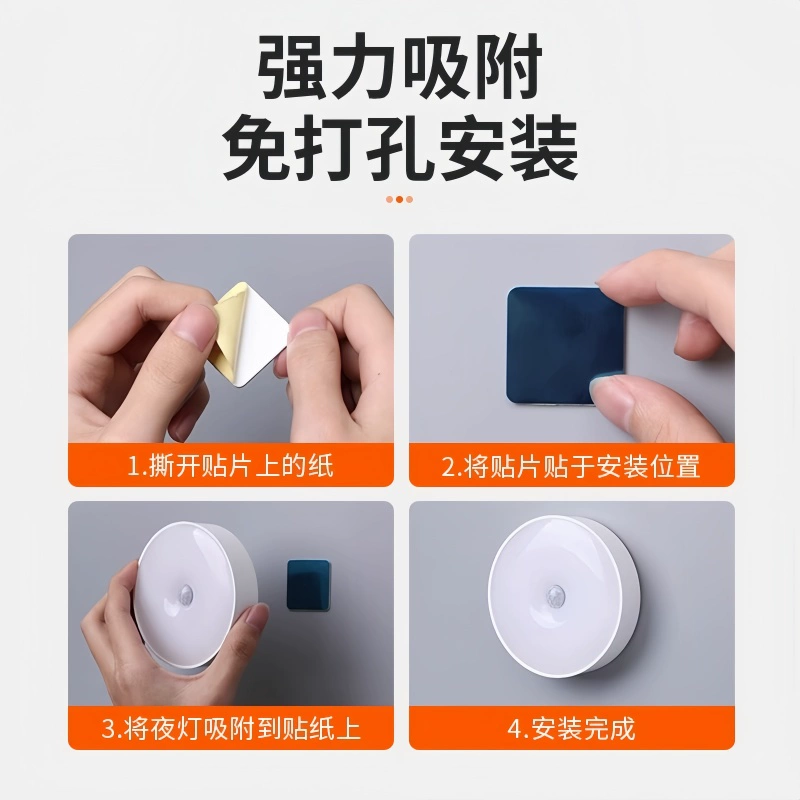 强力吸附
免打孔安装

1.撕开贴片上的纸

2.将贴片贴于安装位置

3.将夜灯吸附到贴纸上

4.安装完成