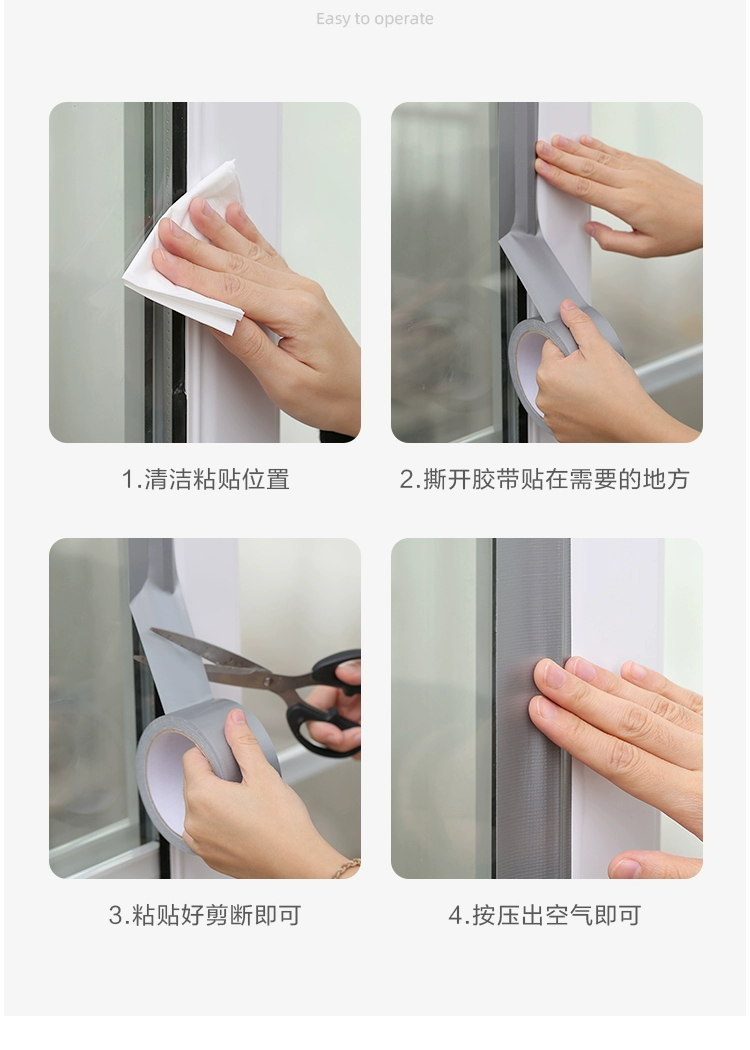 Easy to operate

1.清洁粘贴位置

2.撕开胶带贴在需要的地方

3.粘贴好剪断即可

4.按压出空气即可