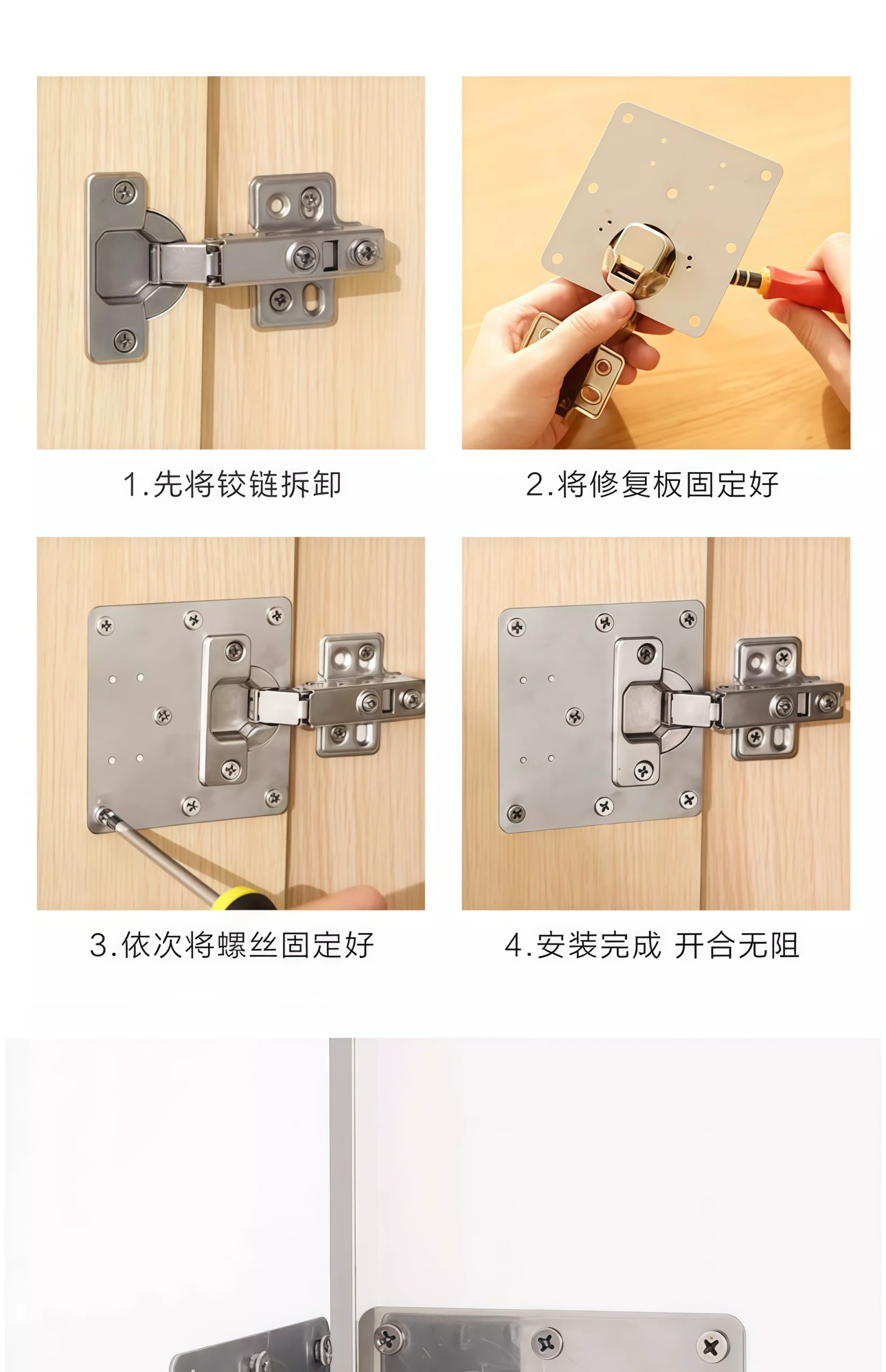 1.先将铰链拆卸

2.将修复板固定好

3.依次将螺丝固定好

4.安装完成 开合无阻