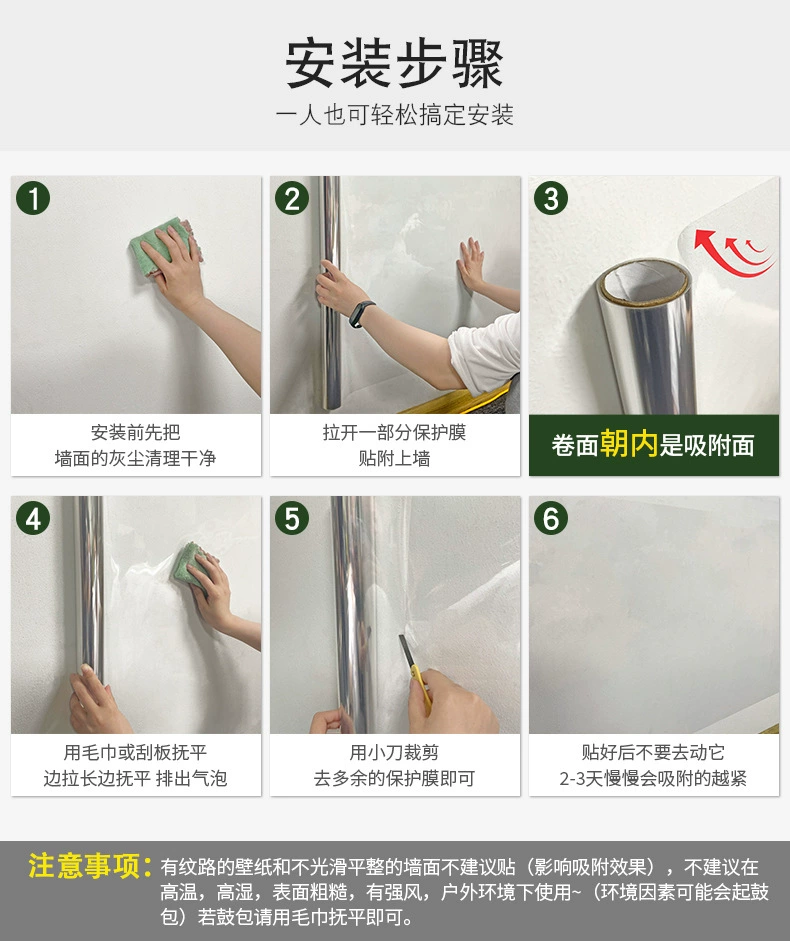 安装步骤

一人也可轻松搞定安装

1
安装前先把
墙面的灰尘清理干净

2
拉开一部分保护膜
贴附上墙

3
卷面朝内是吸附面

4
用毛巾或刮板抚平
边拉长边抚平 排出气泡

5
用小刀裁剪
去多余的保护膜即可

6
贴好后不要去动它
2-3天慢慢会吸附的越紧

注意事项：有纹路的壁纸和不光滑平整的墙面不建议贴（影响吸附效果），不建议在高温，高湿，表面粗糙，有强风，户外环境下使用~（环境因素可能会起鼓包）若鼓包请用毛巾抚平即可。