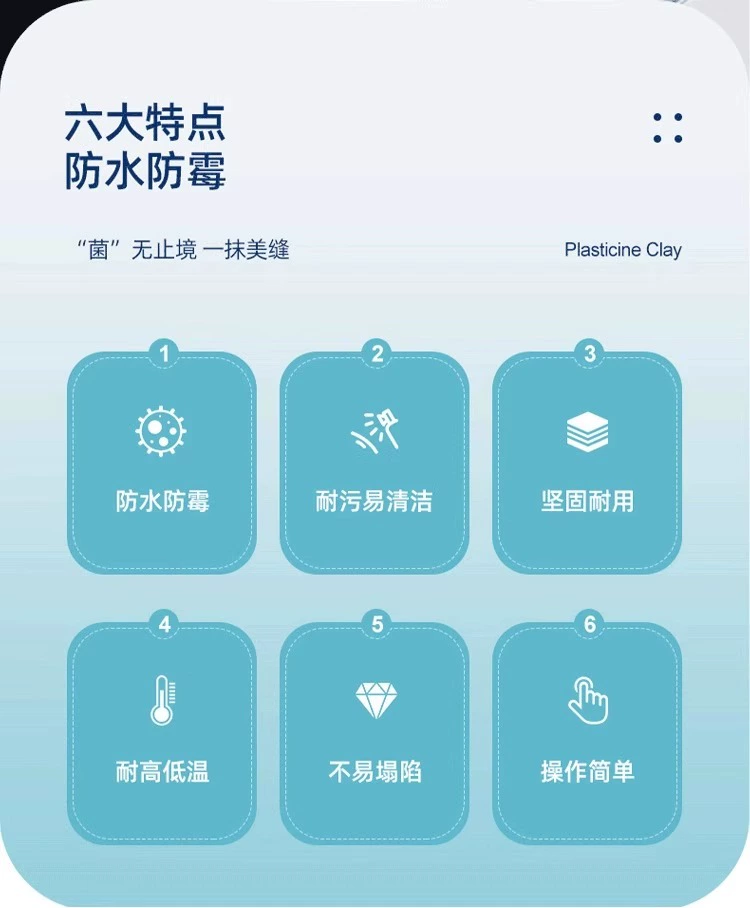 六大特点
防水防霉

“菌”无止境 一抹美缝

Plasticine Clay

1
防水防霉

2
耐污易清洁

3
坚固耐用

4
耐高低温

5
不易塌陷

6
操作简单