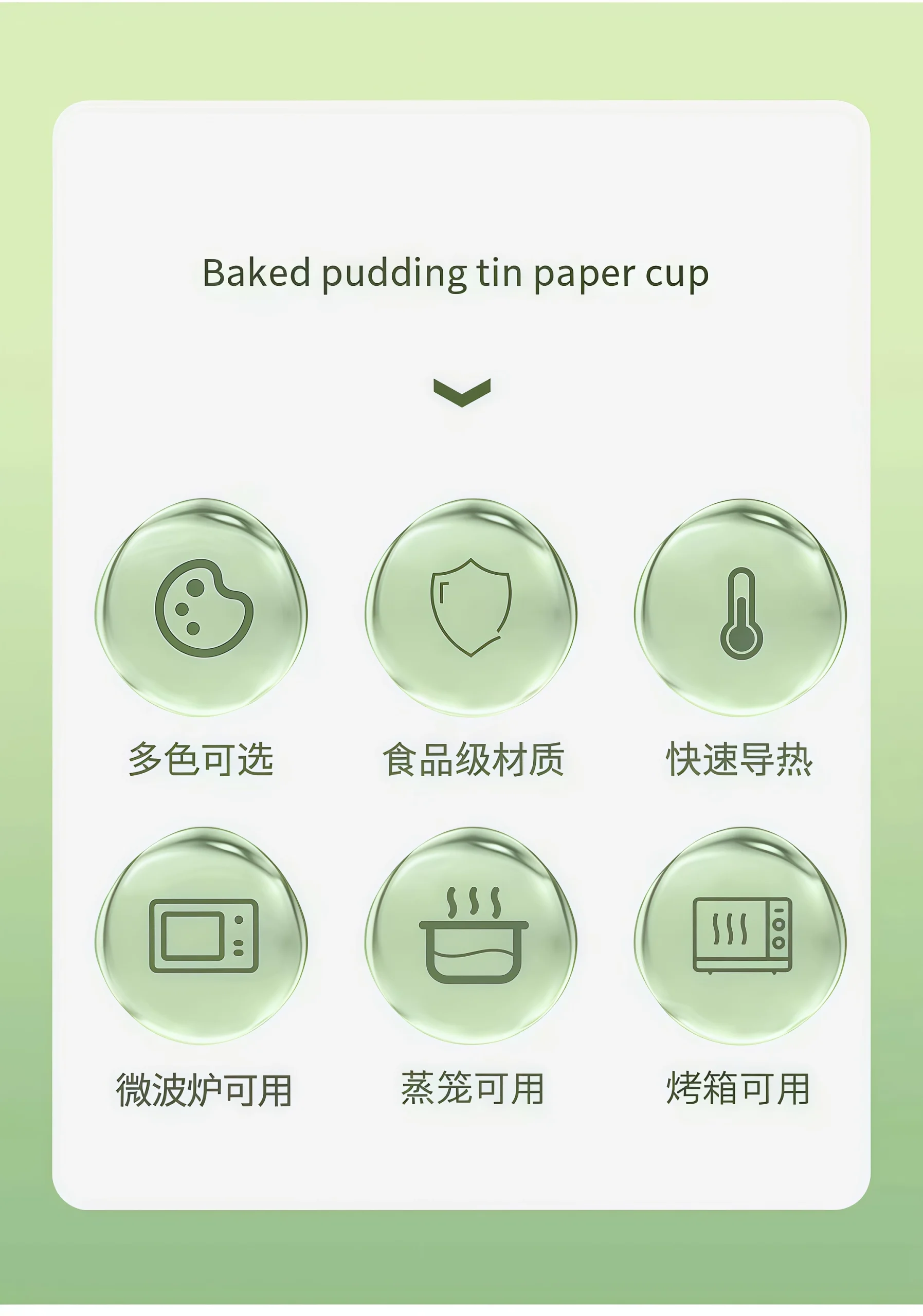 Baked pudding tin paper cup

多色可选

食品级材质

快速导热

微波炉可用

蒸笼可用

烤箱可用