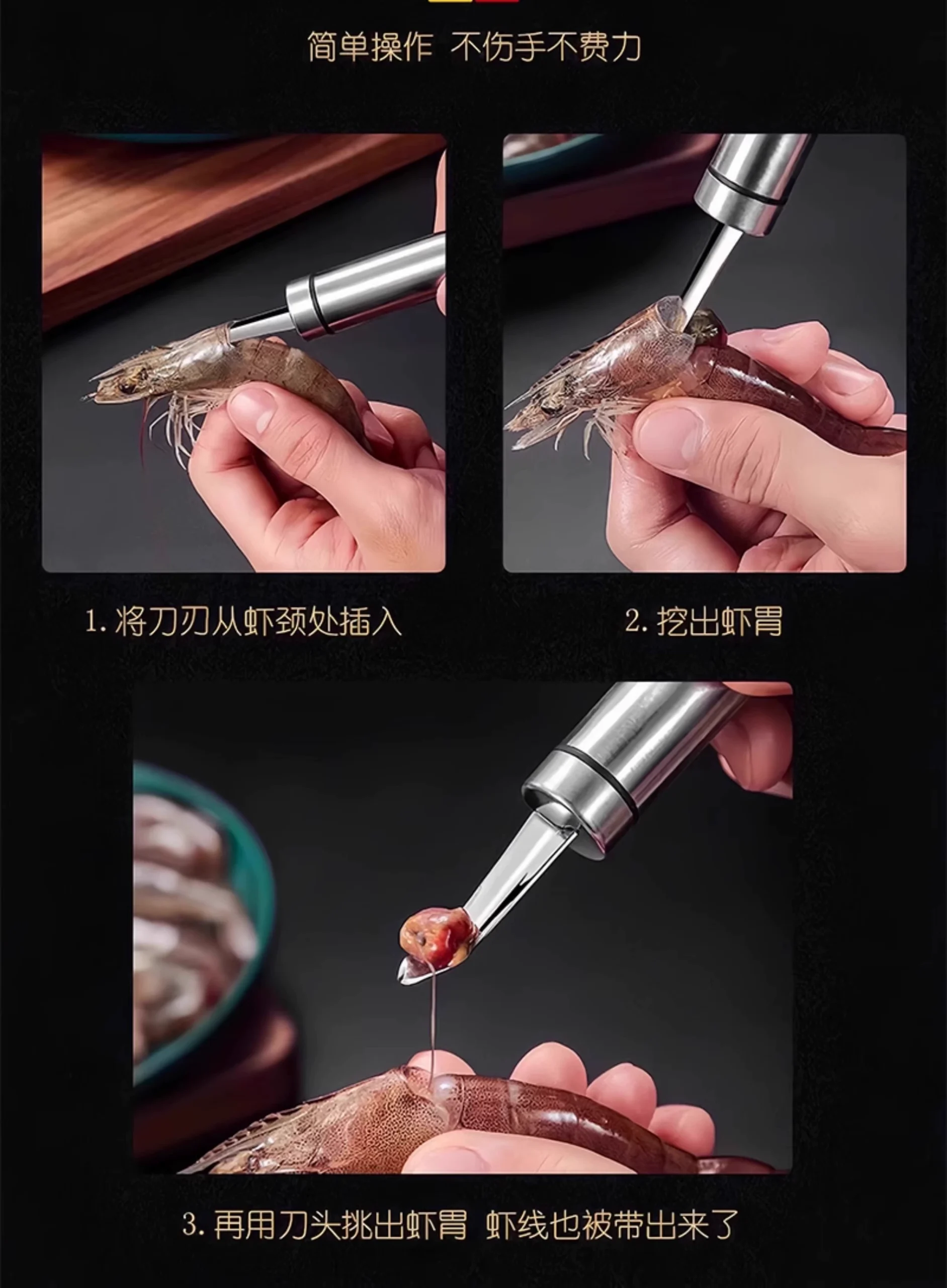 简单操作 不伤手不费力

1. 将刀刃从虾颈处插入

2. 挖出虾胃

3. 再用刀头挑出虾胃 虾线也被带出来了