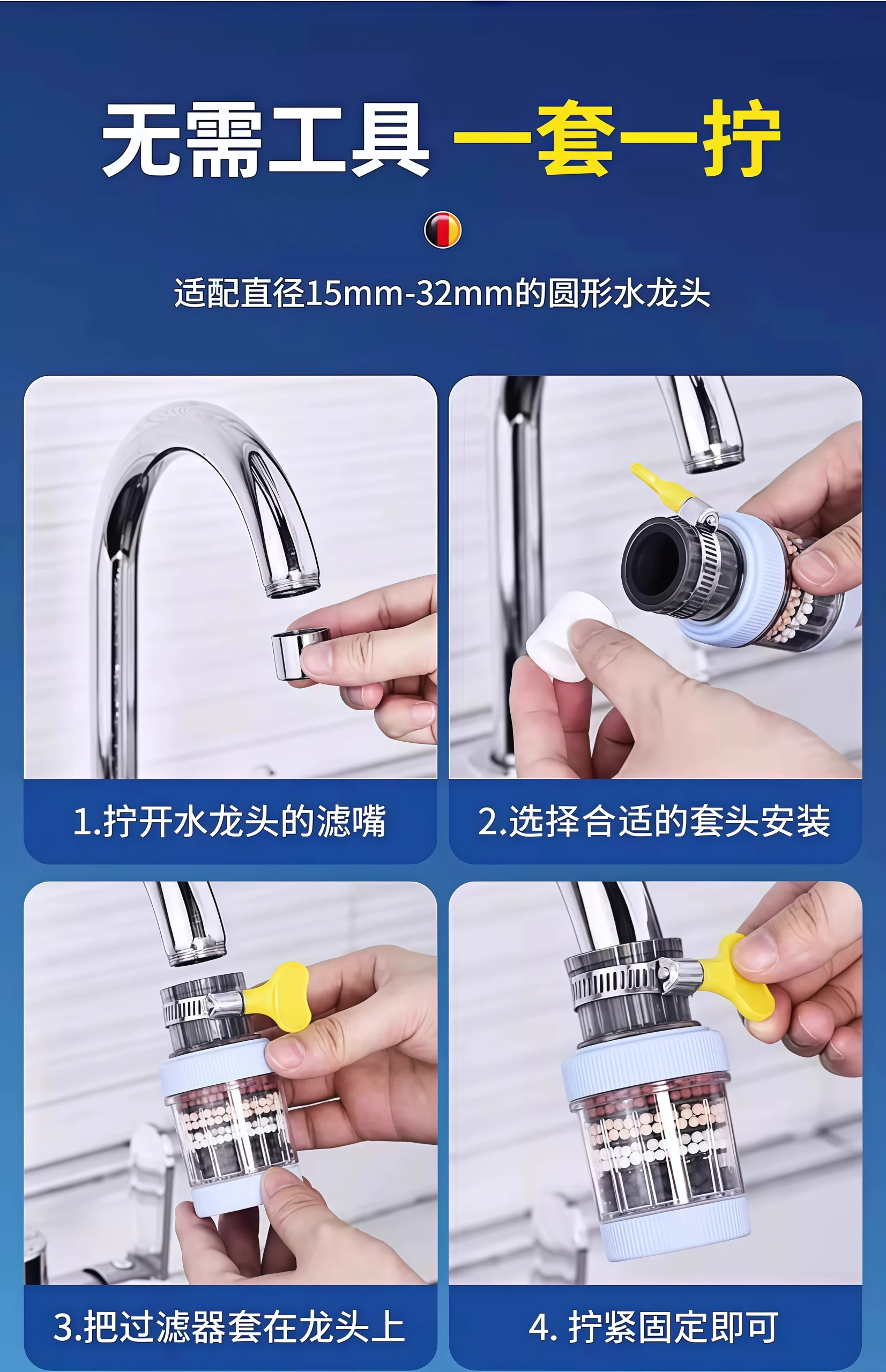 无需工具 一套一拧

适配直径15mm-32mm的圆形水龙头

1.拧开水龙头的滤嘴

2.选择合适的套头安装

3.把过滤器套在龙头上

4. 拧紧固定即可