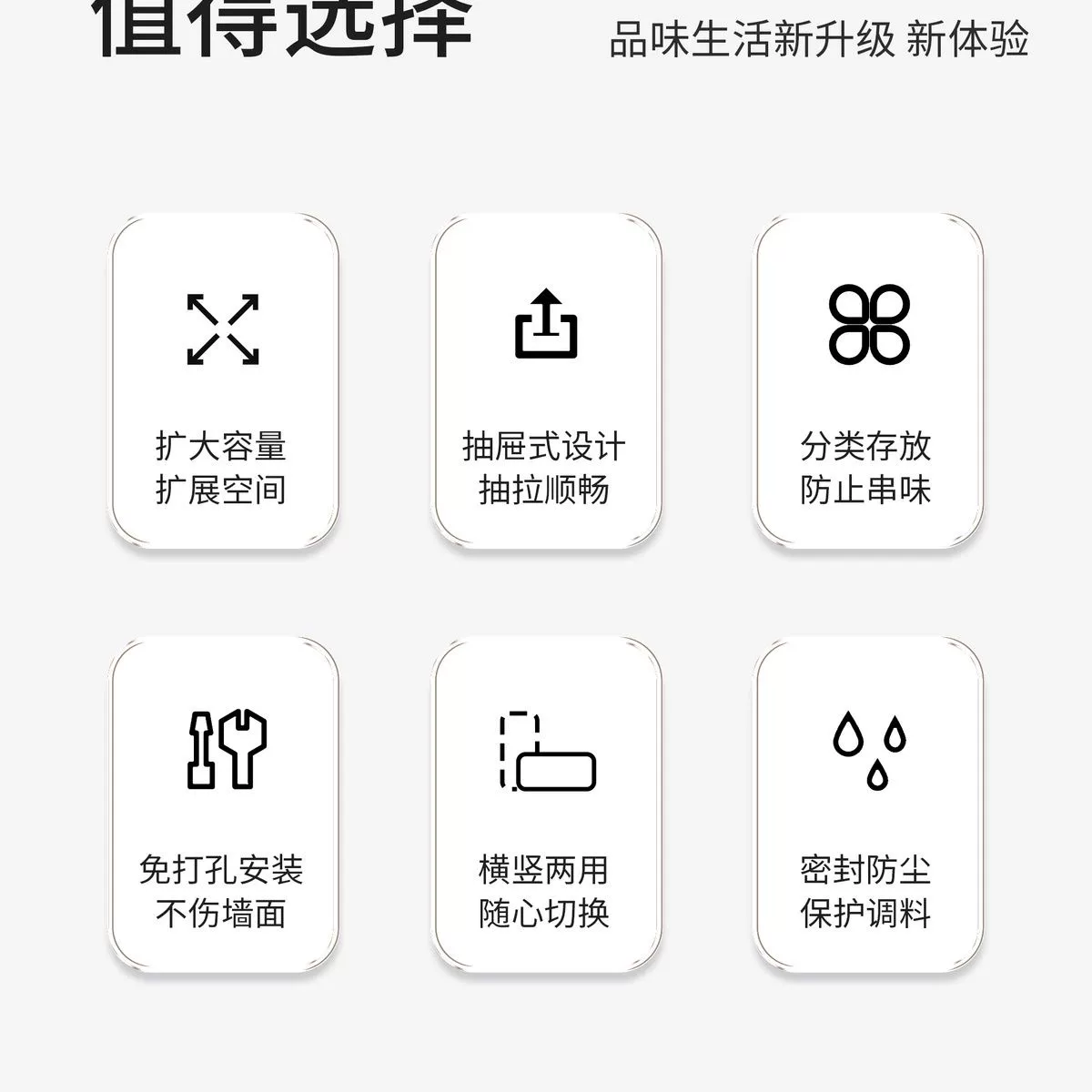 值得选择

品味生活新升级 新体验

扩大容量
扩展空间

抽屉式设计
抽拉顺畅

分类存放
防止串味

免打孔安装
不伤墙面

横竖两用
随心切换

密封防尘
保护调料