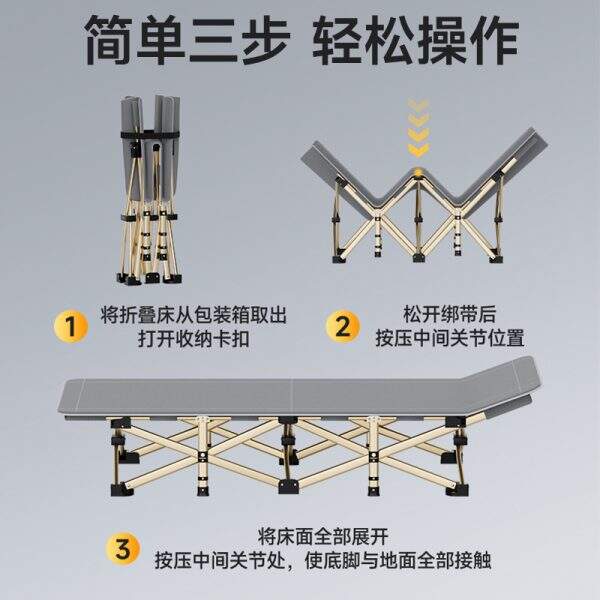 简单三步 轻松操作

1 将折叠床从包装箱取出
打开收纳卡扣

2 松开绑带后
按压中间关节位置

3 将床面全部展开
按压中间关节处，使底脚与地面全部接触